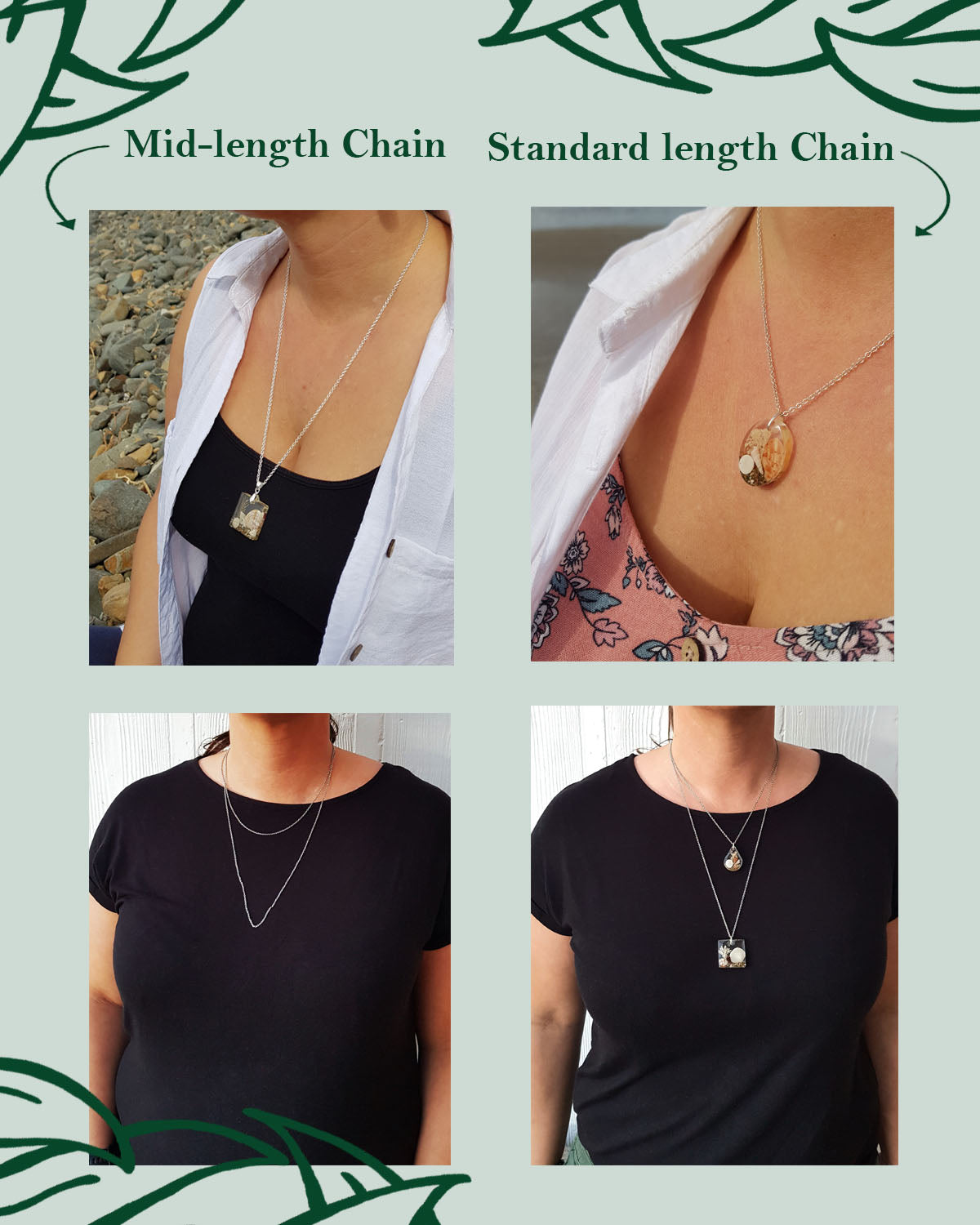 Mid-length Chain

Standard length Chain